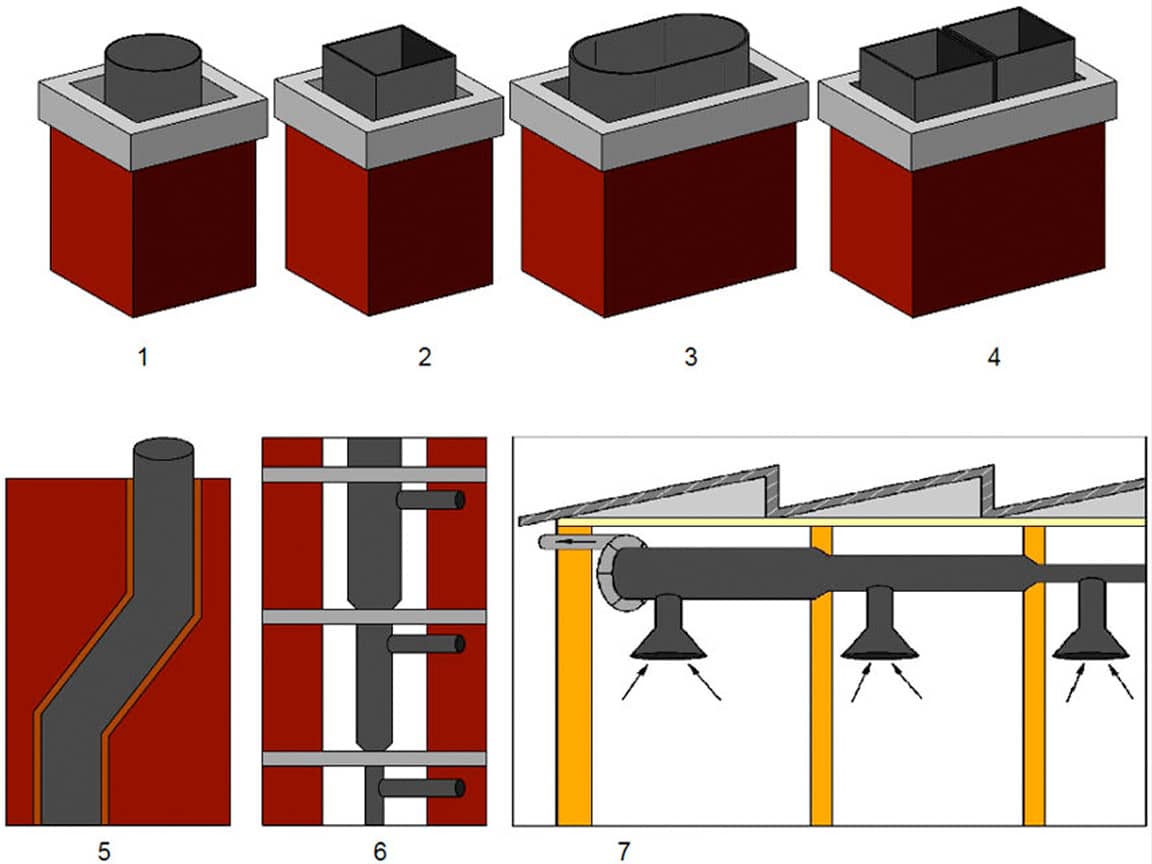 1

2

3

4

5

6

7