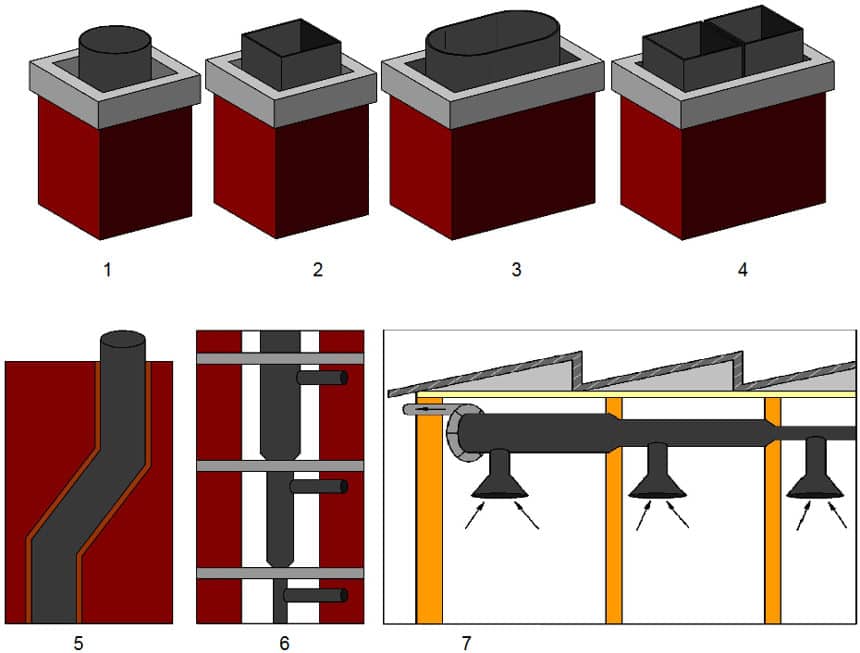 1 2 3 4

5 6 7